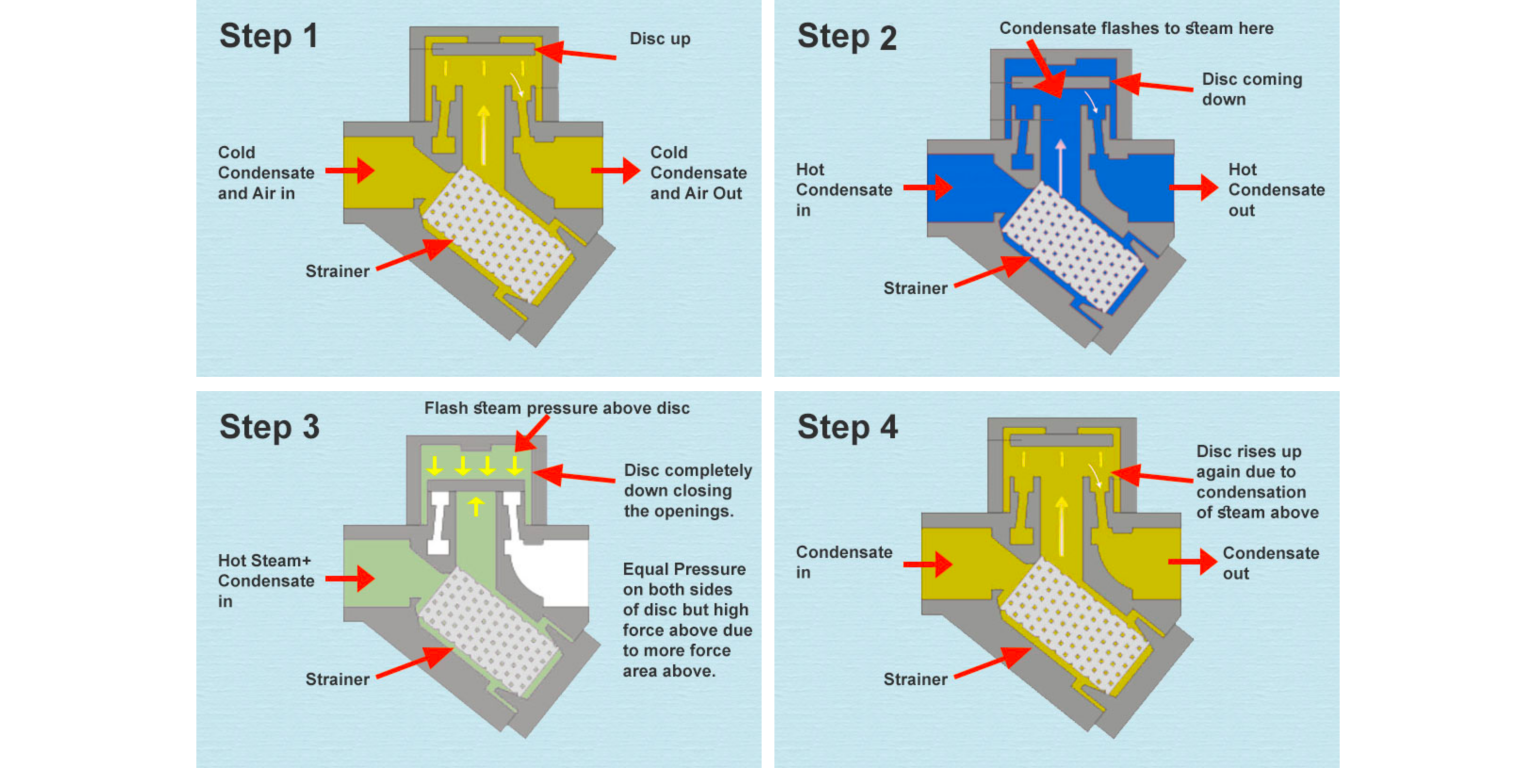 Step 1

Disc up

Cold Condensate and Air in

Cold Condensate and Air Out

Strainer

Step 2

Condensate flashes to steam here

Disc coming down

Hot Condensate in

Hot Condensate out

Strainer

Step 3

Flash steam pressure above disc

Disc completely down closing the openings.

Hot Steam+ Condensate in

Equal Pressure on both sides of disc but high force above due to more force area above.

Strainer

Step 4

Disc rises up again due to condensation of steam above

Condensate in

Condensate out

Strainer